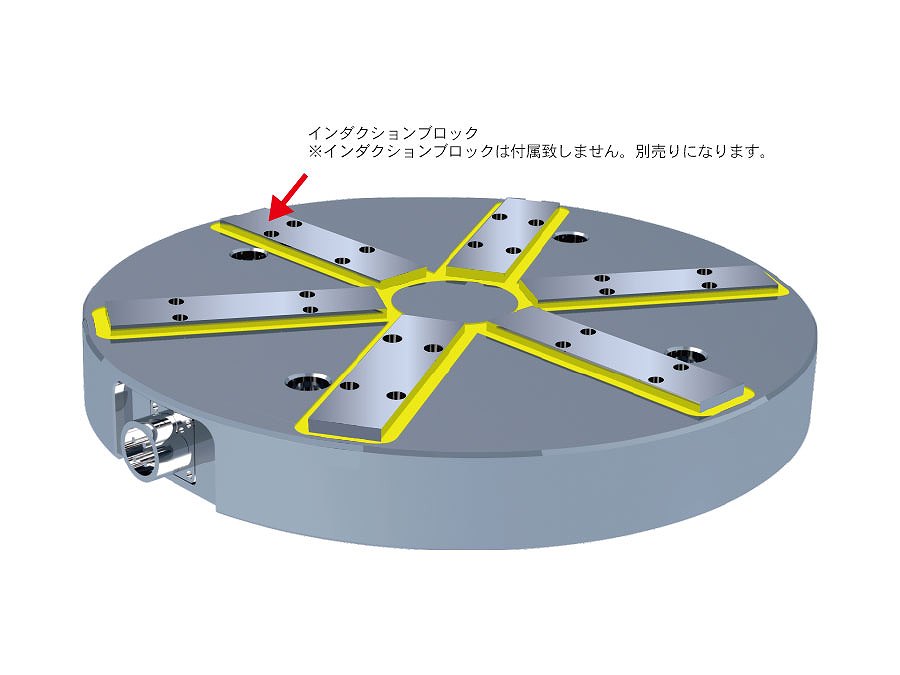 インダクションブロック
※インダクションブロックは付属致しません。別売りになります。