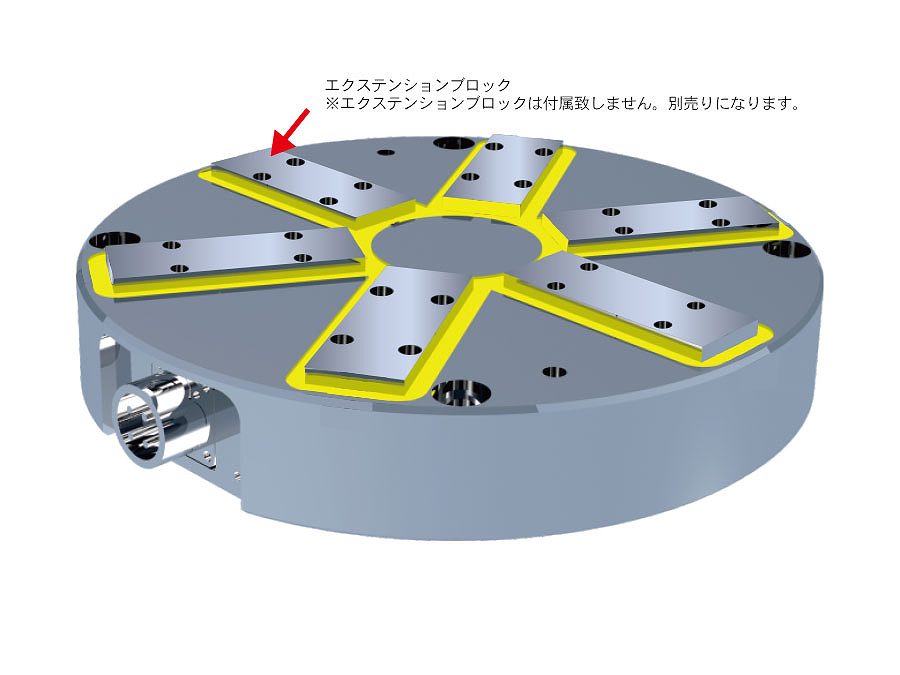 エクステンションブロック
※エクステンションブロックは付属致しません。別売りになります。